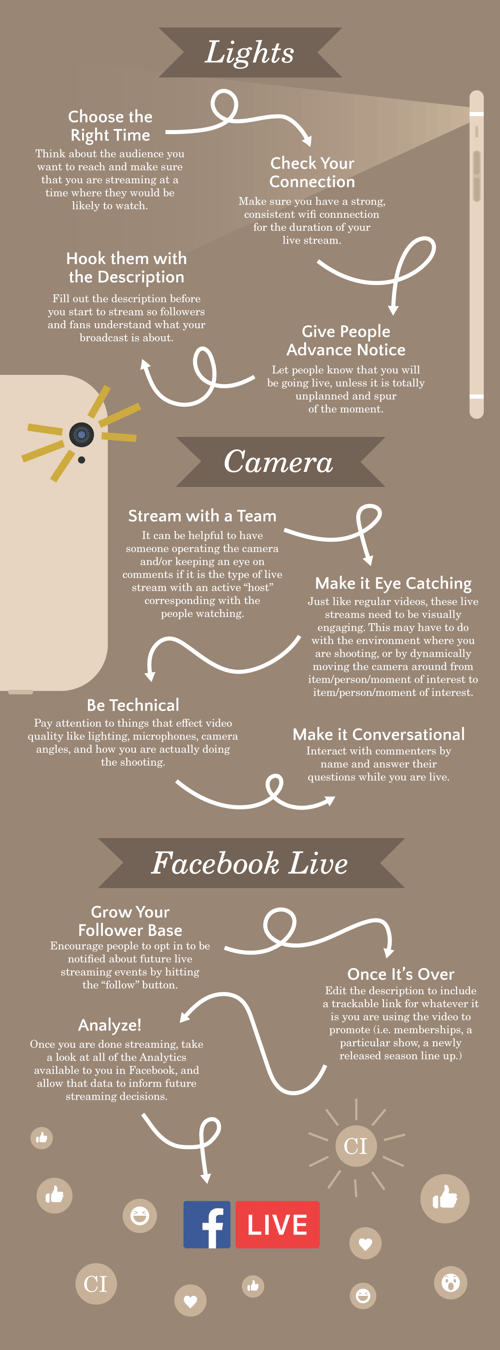 Lights

Choose the Right Time
Think about the audience you want to reach and make sure that you are streaming at a time where they would be likely to watch.

Check Your Connection
Make sure you have a strong, consistent wifi connnection for the duration of your live stream.

Hook them with the Description
Fill out the description before you start to stream so followers and fans understand what your broadcast is about.

Give People Advance Notice
Let people know that you will be going live, unless it is totally unplanned and spur of the moment.

Camera

Stream with a Team
It can be helpful to have someone operating the camera and/or keeping an eye on comments if it is the type of live stream with an active "host" corresponding with the people watching.

Make it Eye Catching
Just like regular videos, these live streams need to be visually engaging. This may have to do with the environment where you are shooting, or by dynamically moving the camera around from item/person/moment of interest to item/person/moment of interest.

Be Technical
Pay attention to things that effect video quality like lighting, microphones, camera angles, and how you are actually doing the shooting.

Make it Conversational
Interact with commenters by name and answer their questions while you are live.

Facebook Live

Grow Your Follower Base
Encourage people to opt in to be notified about future live streaming events by hitting the "follow" button.

Once It's Over
Edit the description to include a trackable link for whatever it is you are using the video to promote (i.e. memberships, a particular show, a newly released season line up.)

Analyze!
Once you are done streaming, take a look at all of the Analytics available to you in Facebook, and allow that data to inform future streaming decisions.

CI

f LIVE

CI